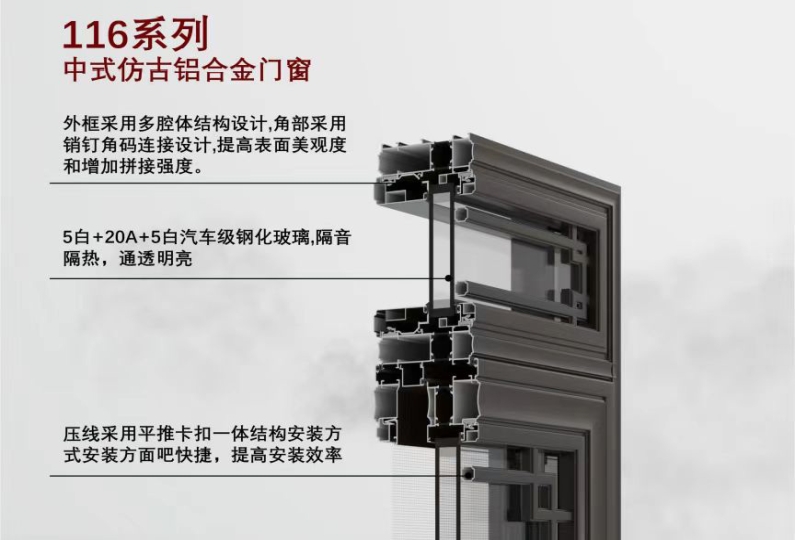 116系列
中式仿古铝合金门窗

外框采用多腔体结构设计,角部采用销钉角码连接设计,提高表面美观度和增加拼接强度。

5白+20A+5白汽车级钢化玻璃,隔音隔热，通透明亮

压线采用平推卡扣一体结构安装方式安装方面吧快捷，提高安装效率